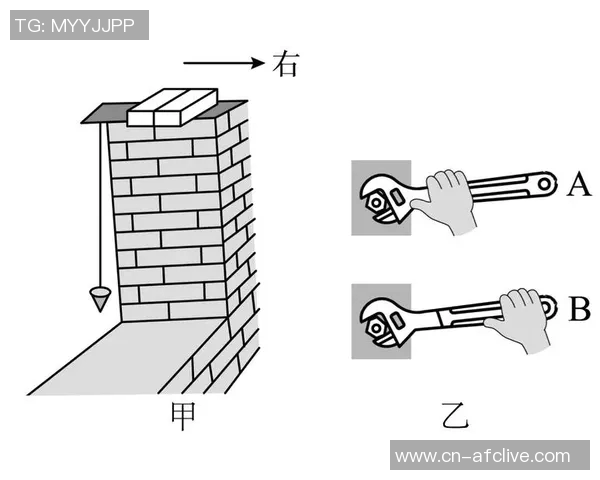 TG: MYYJJPP

右

A

B

甲

乙

www.cn-afclive.com